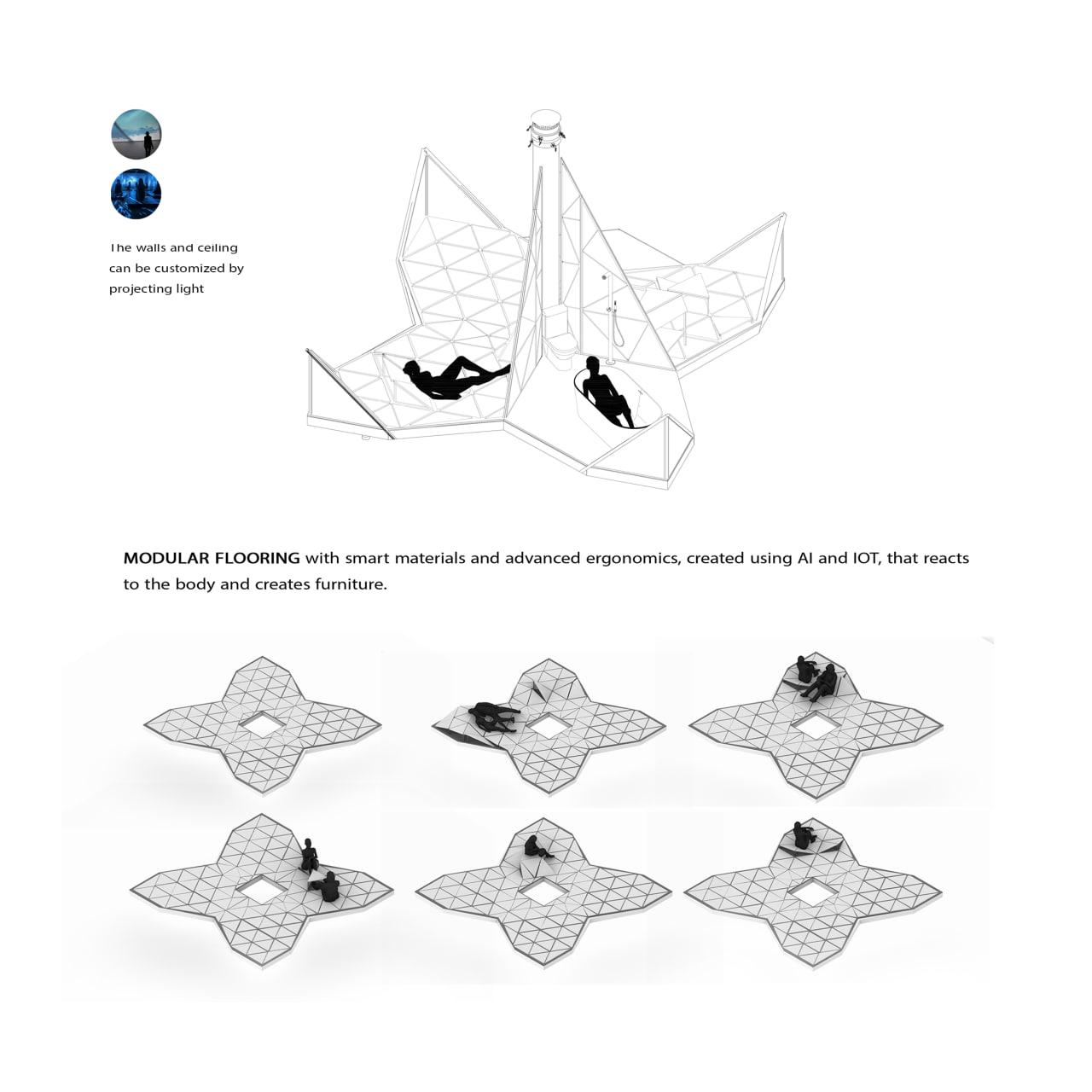 The walls and ceiling can be customized by projecting light

MODULAR FLOORING with smart materials and advanced ergonomics, created using AI and IOT, that reacts to the body and creates furniture.